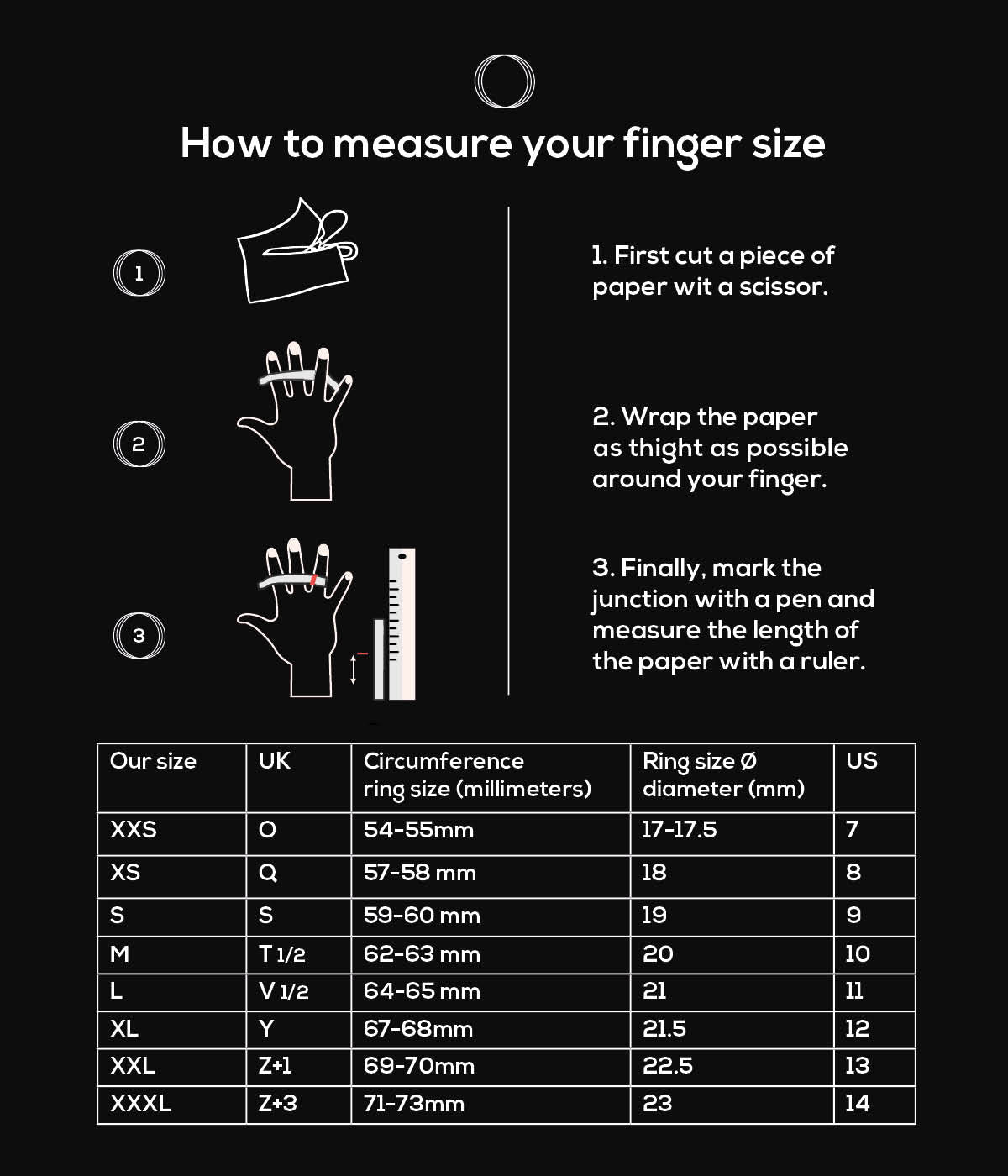 How to measure your finger size

1

2

3

1. First cut a piece of paper wit a scissor.

2. Wrap the paper as thight as possible around your finger.

3. Finally, mark the junction with a pen and measure the length of the paper with a ruler.

| Our size | UK | Circumference ring size (millimeters) | Ring size Ø diameter (mm) | US |
|---|---|---|---|---|
| XXS | O | 54-55mm | 17-17.5 | 7 |
| XS | Q | 57-58 mm | 18 | 8 |
| S | S | 59-60 mm | 19 | 9 |
| M | T 1/2 | 62-63 mm | 20 | 10 |
| L | V 1/2 | 64-65 mm | 21 | 11 |
| XL | Y | 67-68mm | 21.5 | 12 |
| XXL | Z+1 | 69-70mm | 22.5 | 13 |
| XXXL | Z+3 | 71-73mm | 23 | 14 |